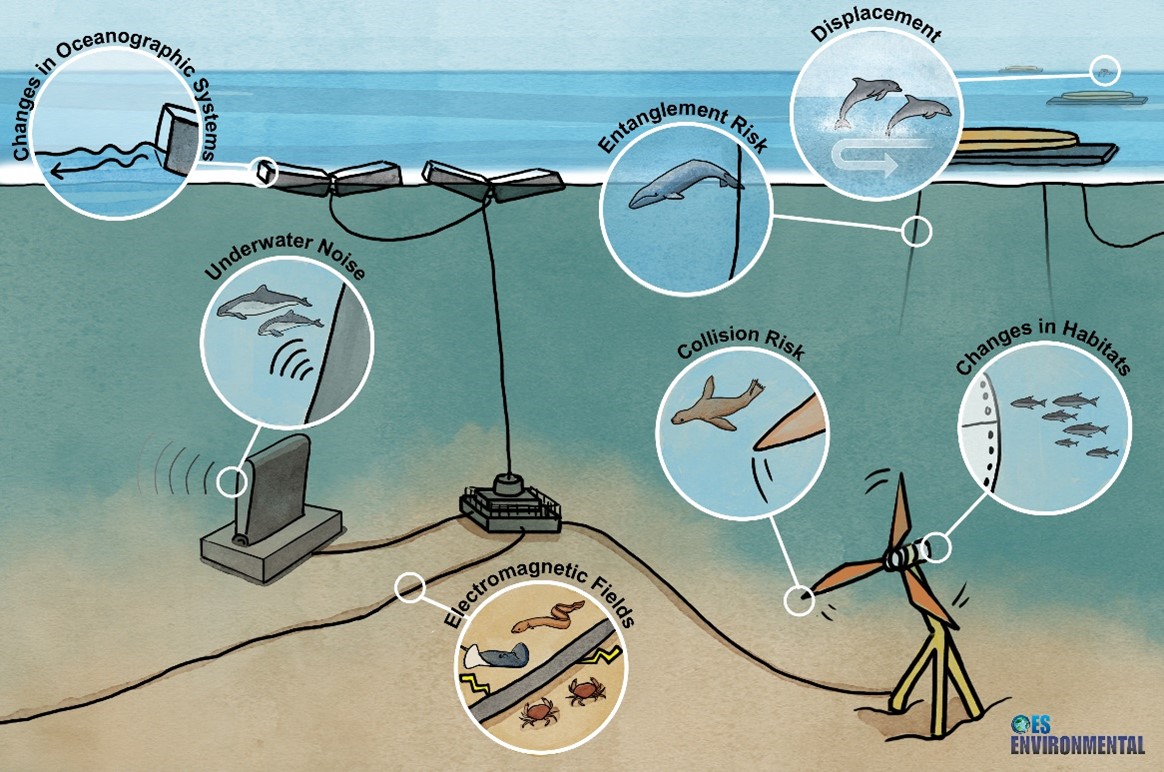 Changes in Oceanographic Systems

Displacement

Entanglement Risk

Underwater Noise

Collision Risk

Changes in Habitats

Electromagnetic Fields

OES ENVIRONMENTAL